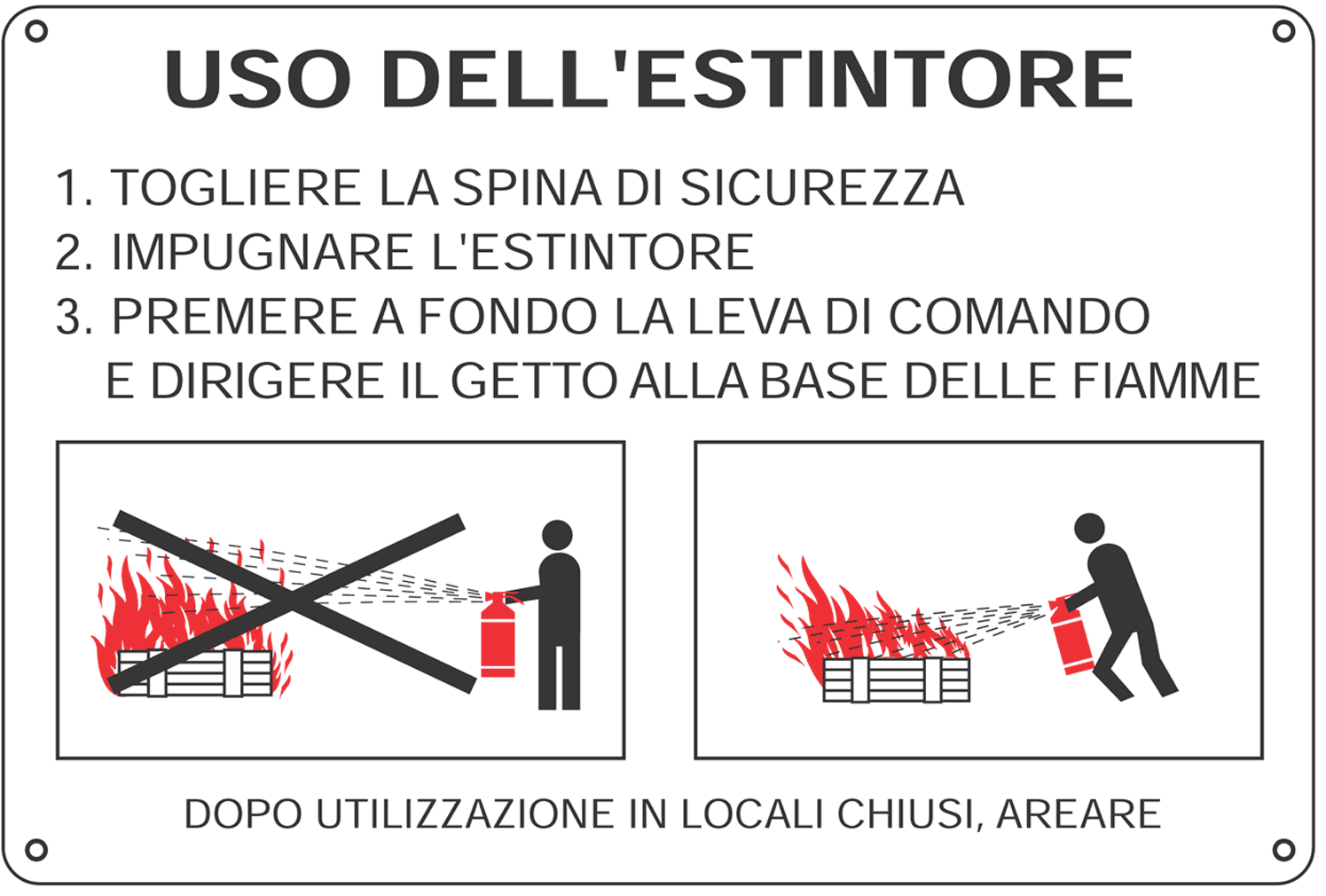 USO DELL'ESTINTORE

1. TOGLIERE LA SPINA DI SICUREZZA
2. IMPUGNARE L'ESTINTORE
3. PREMERE A FONDO LA LEVA DI COMANDO E DIRIGERE IL GETTO ALLA BASE DELLE FIAMME

DOPO UTILIZZAZIONE IN LOCALI CHIUSI, AREARE